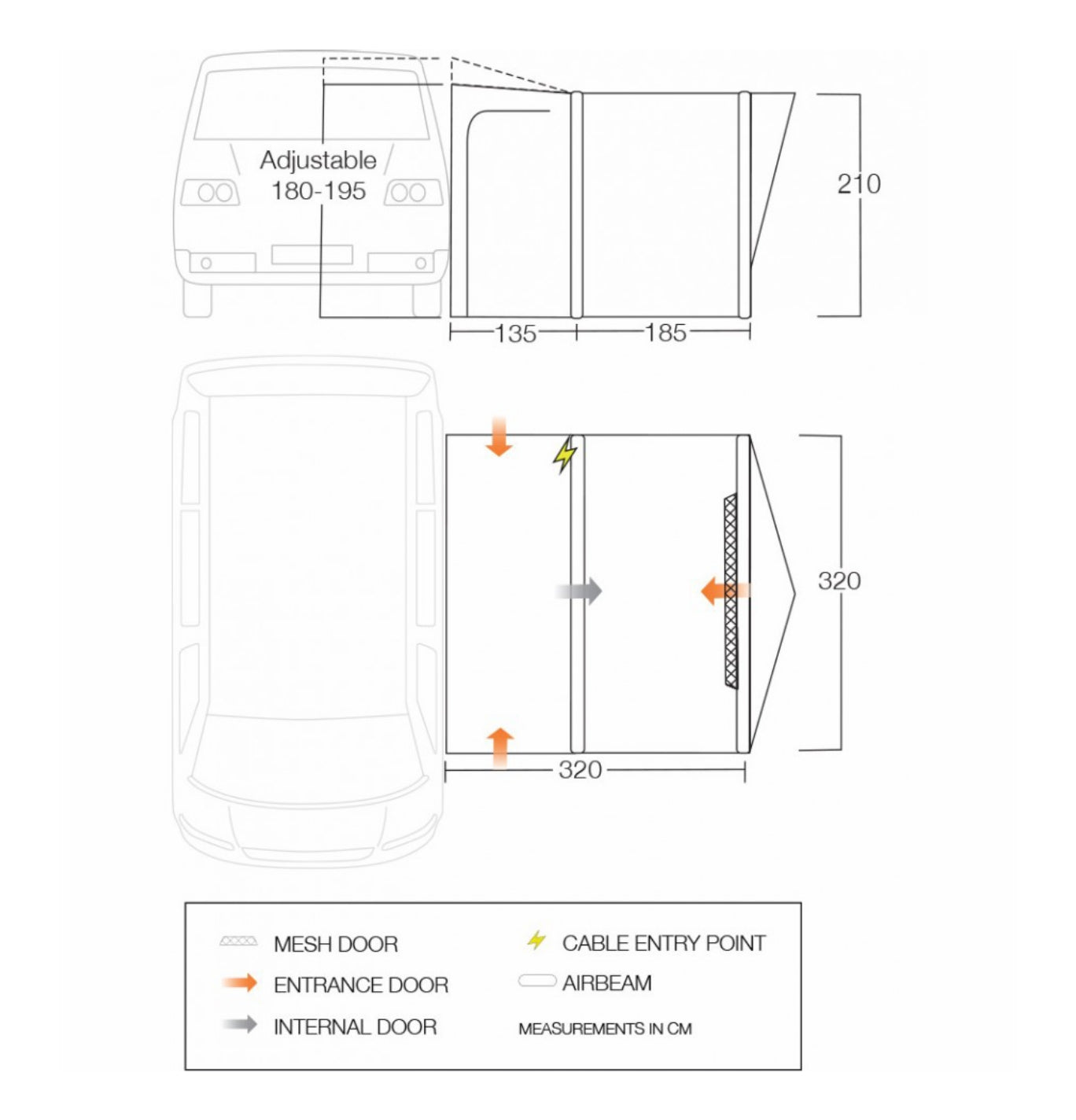 Adjustable
180-195

210

135

185

320

320

MESH DOOR
ENTRANCE DOOR
INTERNAL DOOR

CABLE ENTRY POINT
AIRBEAM
MEASUREMENTS IN CM